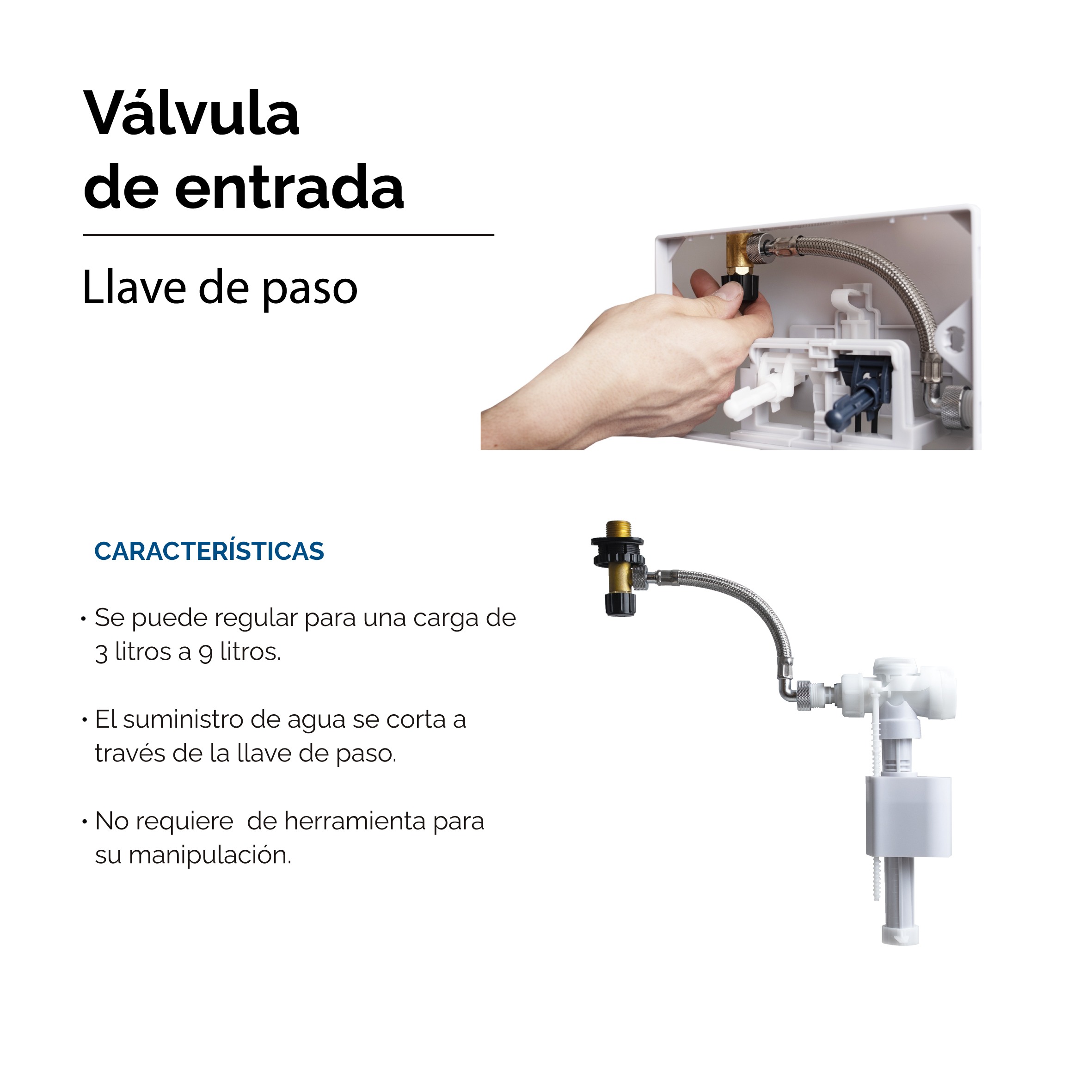 Válvula
de entrada

Llave de paso

CARACTERÍSTICAS

• Se puede regular para una carga de 3 litros a 9 litros.

• El suministro de agua se corta a través de la llave de paso.

• No requiere de herramienta para su manipulación.